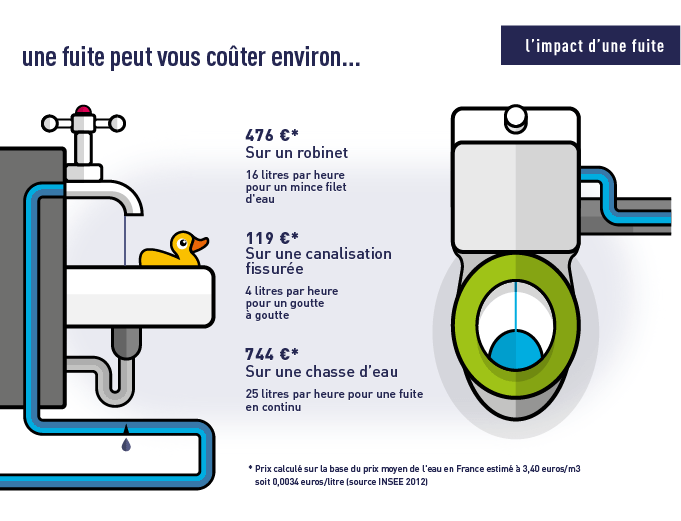 une fuite peut vous coûter environ...

l'impact d'une fuite

476 €*
Sur un robinet
16 litres par heure pour un mince filet d'eau

119 €*
Sur une canalisation fissurée
4 litres par heure pour un goutte à goutte

744 €*
Sur une chasse d'eau
25 litres par heure pour une fuite en continu

* Prix calculé sur la base du prix moyen de l'eau en France estimé à 3,40 euros/m3 soit 0,0034 euros/litre (source INSEE 2012)